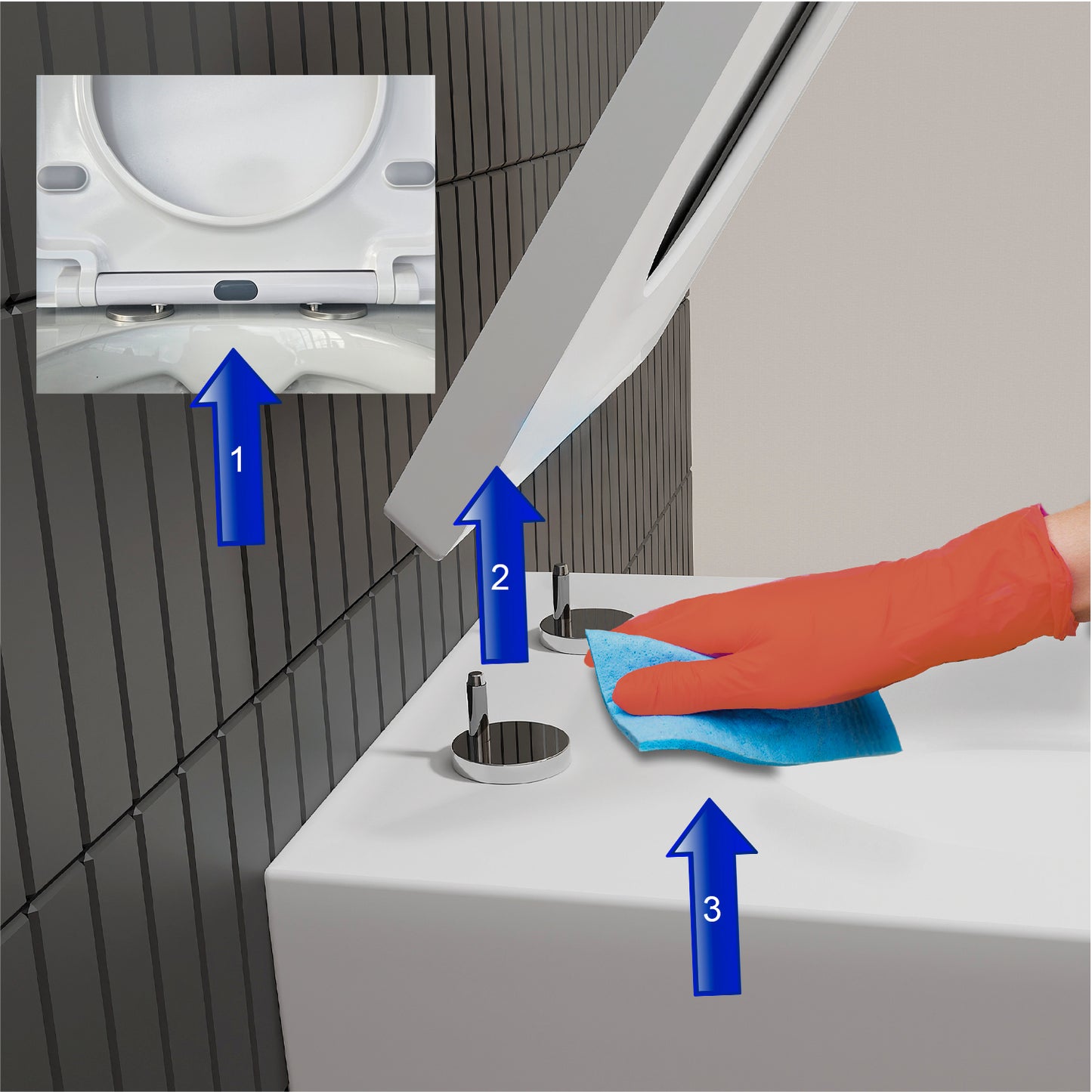 1

2

3